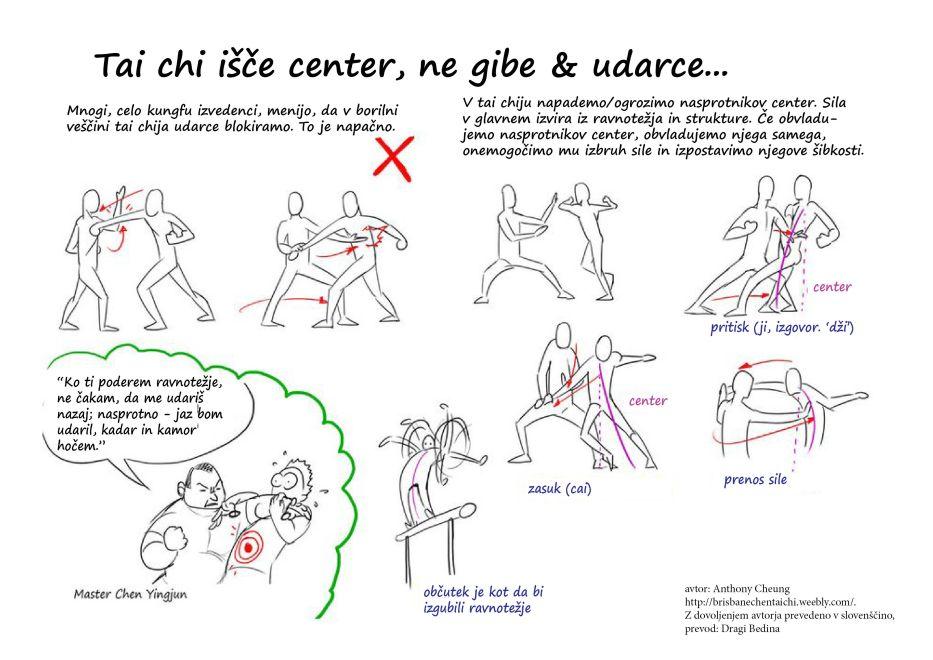 Tai chi išče center, ne gibe & udarce...

Mnogi, celo kungfu izvedenci, menijo, da v borilni veščini tai chija udarce blokiramo. To je napačno.

V tai chiju napademo/ogrozimo nasprotnikov center. Sila v glavnem izvira iz ravnotežja in strukture. Če obvladujemo nasprotnikov center, obvladujemo njega samega, onemogočimo mu izbruh sile in izpostavimo njegove šibkosti.

center

pritisk (ji, izgovor. 'dži')

"Ko ti poderem ravnotežje, ne čakam, da me udariš nazaj; nasprotno - jaz bom udaril, kadar in kamor hočem."

center

zasuk (cai)

prenos sile

Master Chen Yingjun

občutek je kot da bi izgubili ravnotežje

avtor: Anthony Cheung
http://brisbanechentaichi.weebly.com/.
Z dovoljenjem avtorja prevedeno v slovenščino,
prevod: Dragi Bedina